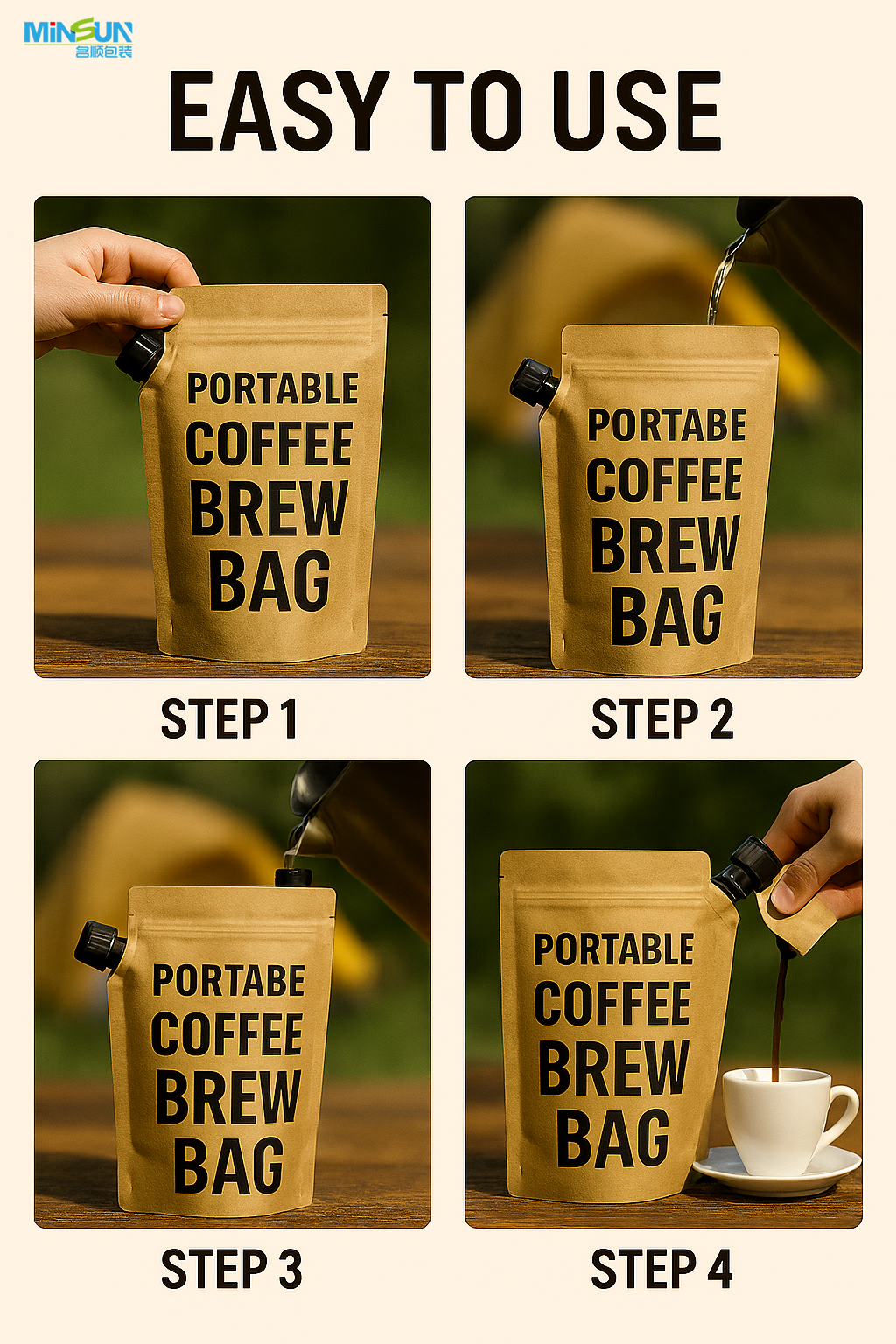 MINSUN
名顺包装

EASY TO USE

PORTABLE
COFFEE
BREW
BAG

STEP 1

PORTABE
COFFEE
BREW
BAG

STEP 2

PORTABE
COFFEE
BREW
BAG

STEP 3

PORTABLE
COFFEE
BREW
BAG

STEP 4